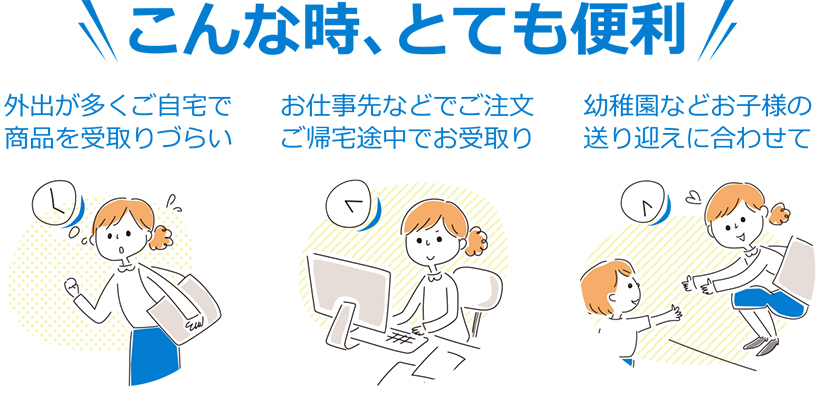 こんな時、とても便利

外出が多くご自宅で
商品を受取りづらい

お仕事先などでご注文
ご帰宅途中でお受取り

幼稚園などお子様の
送り迎えに合わせて